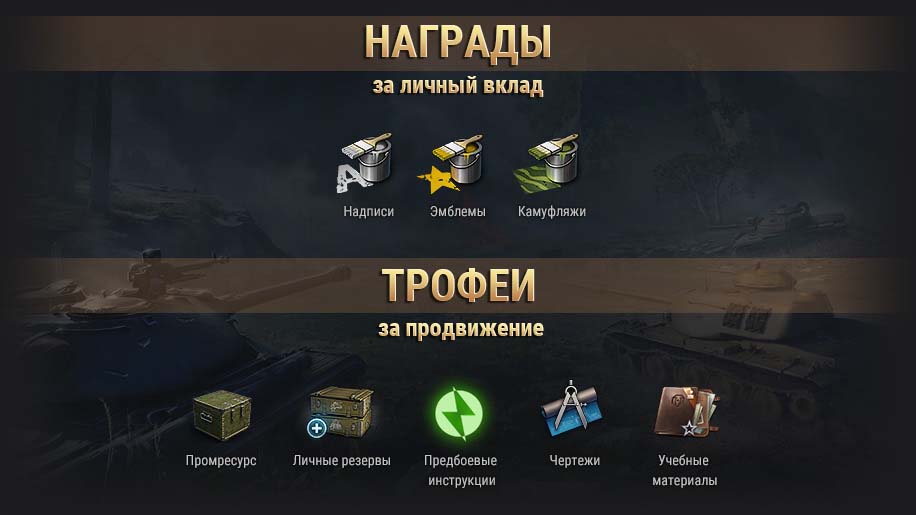 НАГРАДЫ

за личный вклад

Надписи

Эмблемы

Камуфляжи

ТРОФЕИ

за продвижение

Промресурс

Личные резервы

Предбоевые инструкции

Чертежи

Учебные материалы