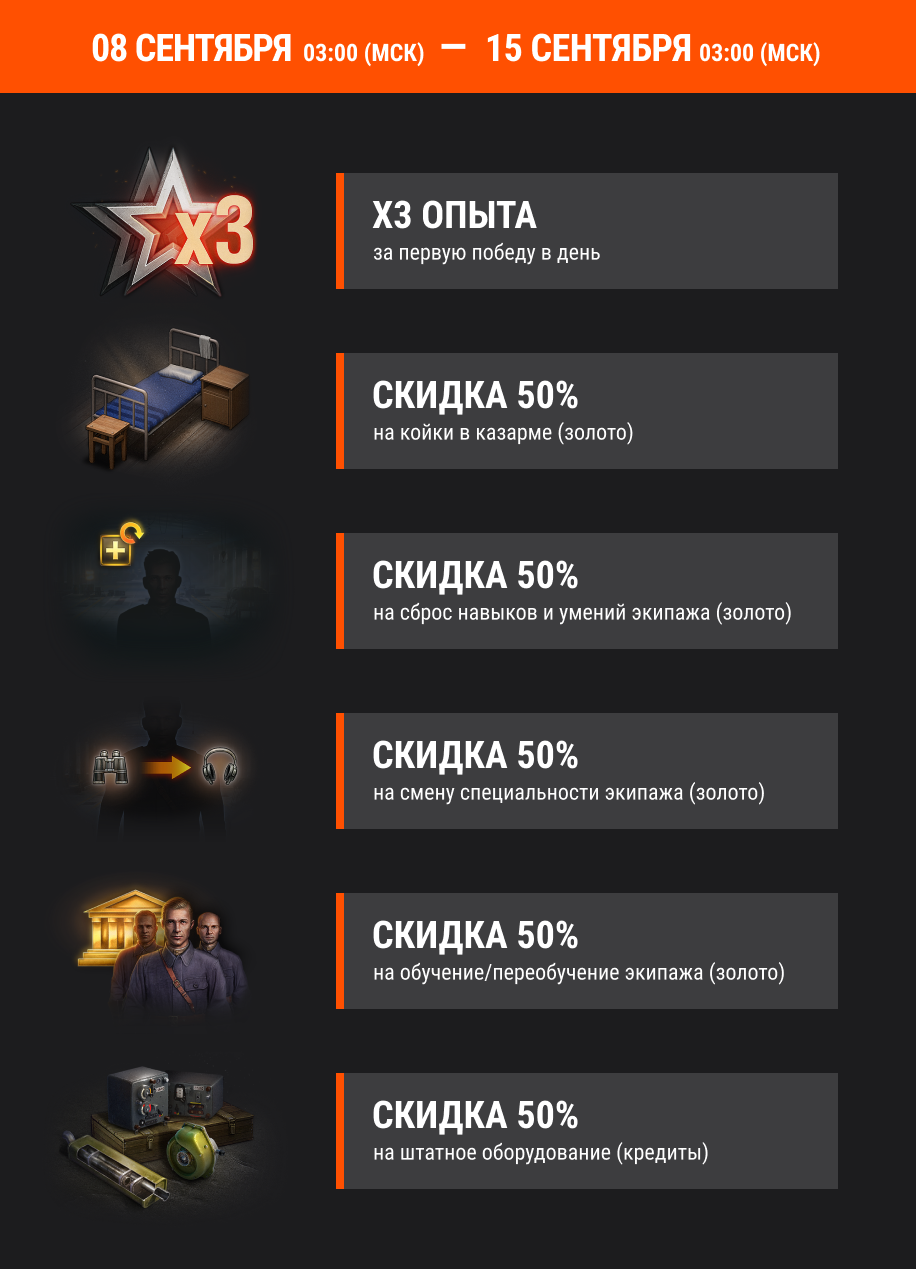 08 СЕНТЯБРЯ 03:00 (МСК) — 15 СЕНТЯБРЯ 03:00 (МСК)

x3

Х3 ОПЫТА
за первую победу в день

СКИДКА 50%
на койки в казарме (золото)

СКИДКА 50%
на сброс навыков и умений экипажа (золото)

СКИДКА 50%
на смену специальности экипажа (золото)

СКИДКА 50%
на обучение/переобучение экипажа (золото)

СКИДКА 50%
на штатное оборудование (кредиты)