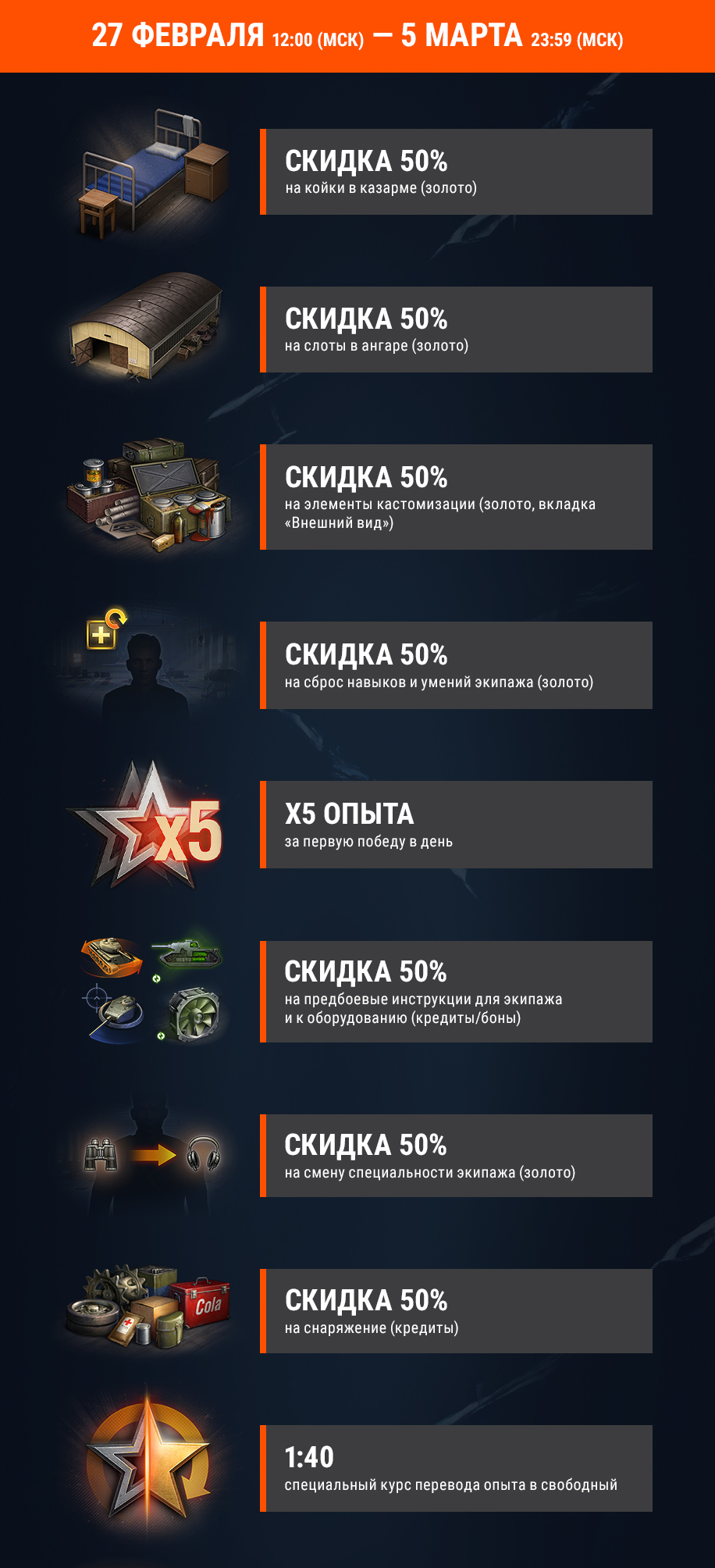 27 ФЕВРАЛЯ 12:00 (МСК) — 5 МАРТА 23:59 (МСК)

СКИДКА 50%
на койки в казарме (золото)

СКИДКА 50%
на слоты в ангаре (золото)

СКИДКА 50%
на элементы кастомизации (золото, вкладка «Внешний вид»)

СКИДКА 50%
на сброс навыков и умений экипажа (золото)

x5

X5 ОПЫТА
за первую победу в день

СКИДКА 50%
на предбоевые инструкции для экипажа и к оборудованию (кредиты/боны)

СКИДКА 50%
на смену специальности экипажа (золото)

Cola

СКИДКА 50%
на снаряжение (кредиты)

1:40
специальный курс перевода опыта в свободный