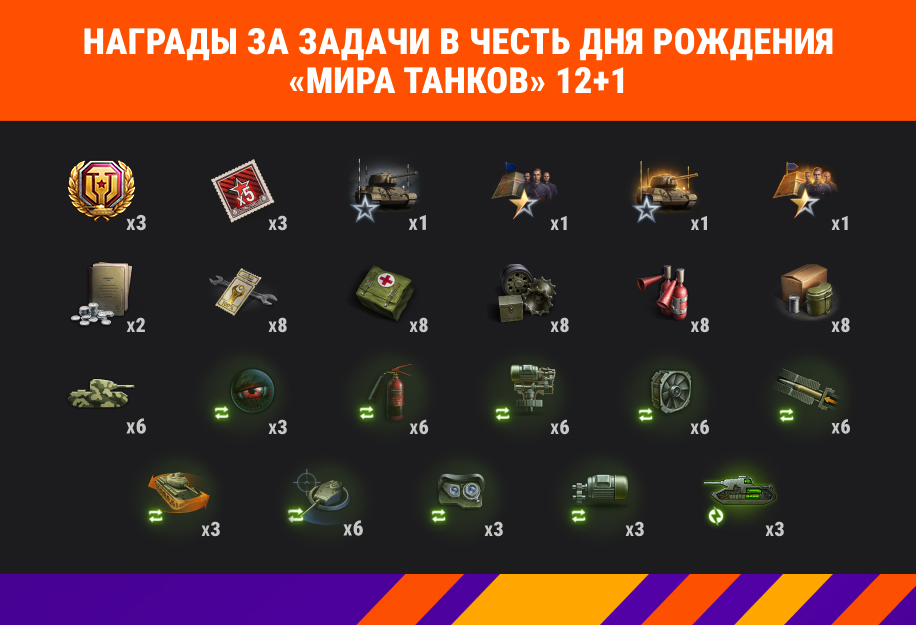 НАГРАДЫ ЗА ЗАДАЧИ В ЧЕСТЬ ДНЯ РОЖДЕНИЯ «МИРА ТАНКОВ» 12+1

x5

x3 x3 x1 x1 x1 x1

x2 x8 x8 x8 x8 x8

x6 x3 x6 x6 x6 x6

x3 x6 x3 x3 x3