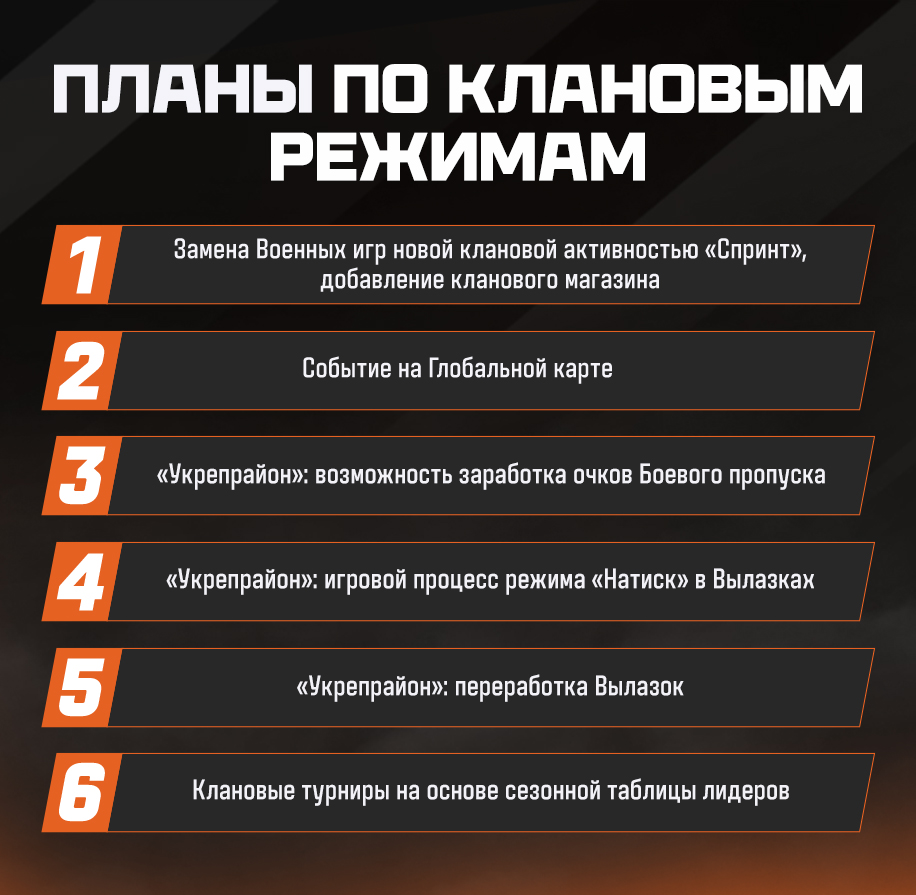 ПЛАНЫ ПО КЛАНОВЫМ РЕЖИМАМ

1 Замена Военных игр новой клановой активностью «Спринт», добавление кланового магазина

2 Событие на Глобальной карте

3 «Укрепрайон»: возможность заработка очков Боевого пропуска

4 «Укрепрайон»: игровой процесс режима «Натиск» в Вылазках

5 «Укрепрайон»: переработка Вылазок

6 Клановые турниры на основе сезонной таблицы лидеров