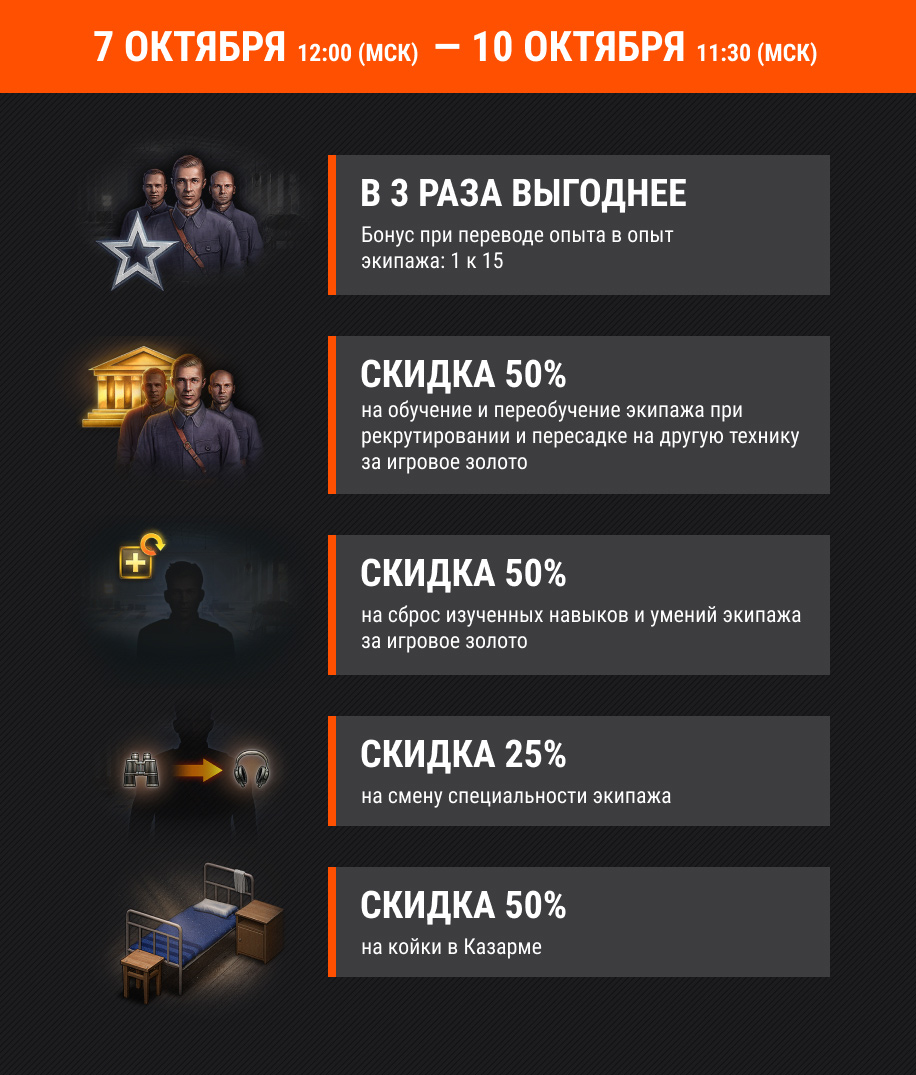 7 ОКТЯБРЯ 12:00 (МСК) — 10 ОКТЯБРЯ 11:30 (МСК)

В 3 РАЗА ВЫГОДНЕЕ
Бонус при переводе опыта в опыт экипажа: 1 к 15

СКИДКА 50%
на обучение и переобучение экипажа при рекрутировании и пересадке на другую технику за игровое золото

СКИДКА 50%
на сброс изученных навыков и умений экипажа за игровое золото

СКИДКА 25%
на смену специальности экипажа

СКИДКА 50%
на койки в Казарме