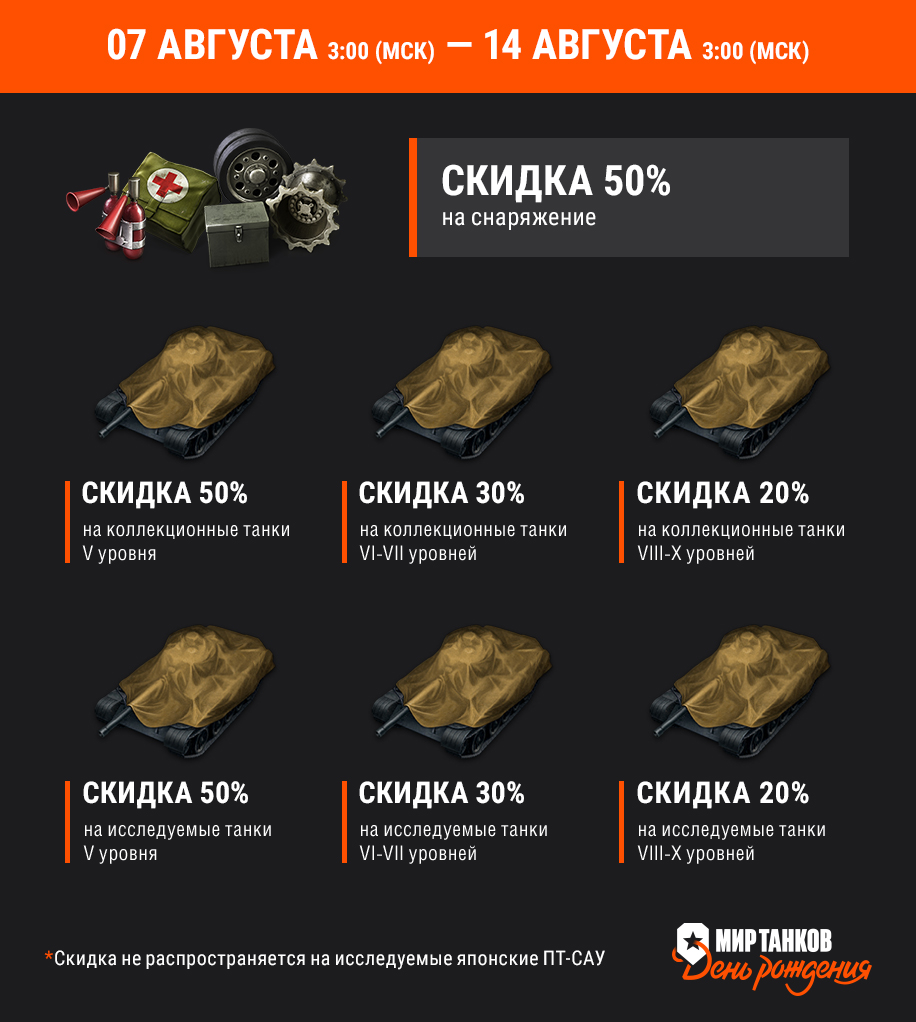 07 АВГУСТА 3:00 (МСК) — 14 АВГУСТА 3:00 (МСК)

СКИДКА 50%
на снаряжение

СКИДКА 50%
на коллекционные танки V уровня

СКИДКА 30%
на коллекционные танки VI-VII уровней

СКИДКА 20%
на коллекционные танки VIII-X уровней

СКИДКА 50%
на исследуемые танки V уровня

СКИДКА 30%
на исследуемые танки VI-VII уровней

СКИДКА 20%
на исследуемые танки VIII-X уровней

*Скидка не распространяется на исследуемые японские ПТ-САУ

МИР ТАНКОВ
День рождения