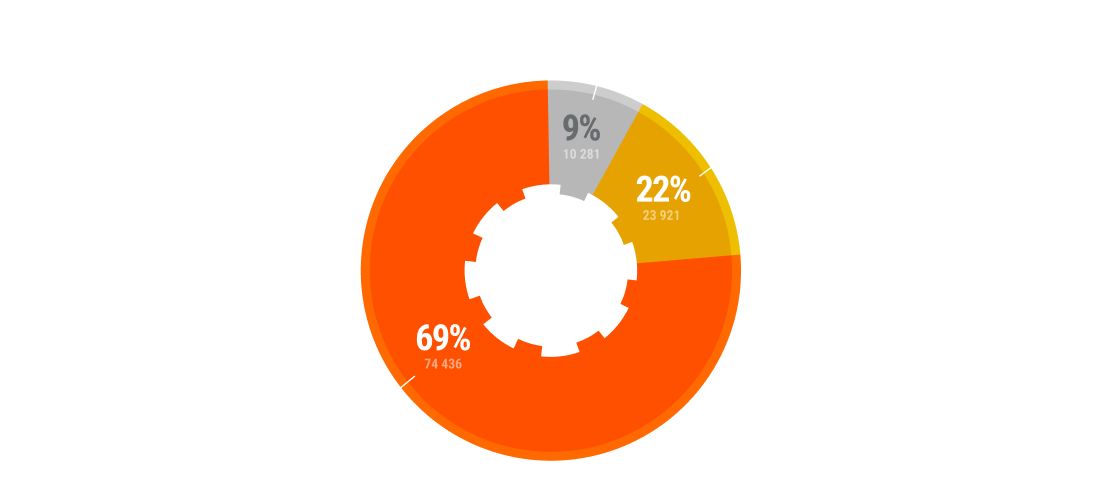 9%
10 281

22%
23 921

69%
74 436