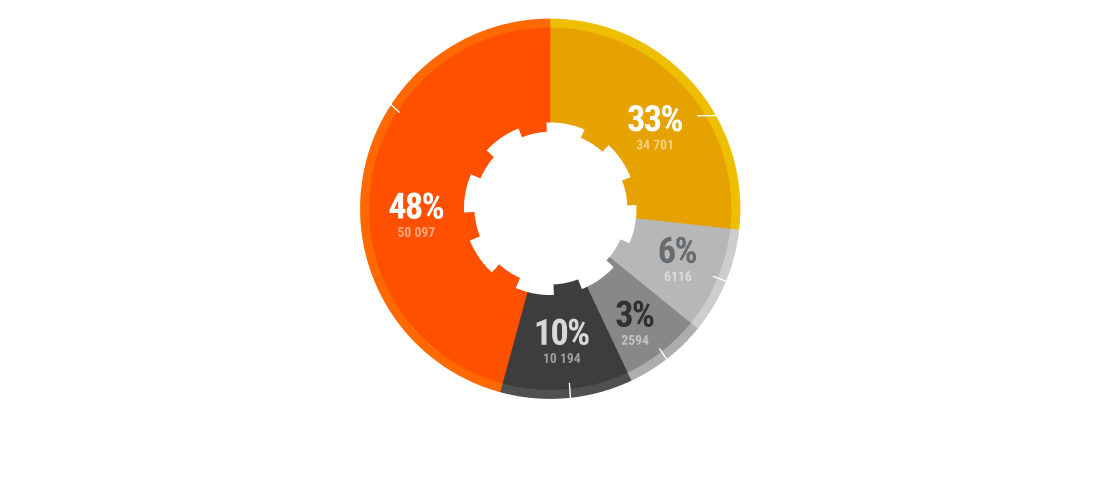 33%
34 701

6%
6116

3%
2594

10%
10 194

48%
50 097