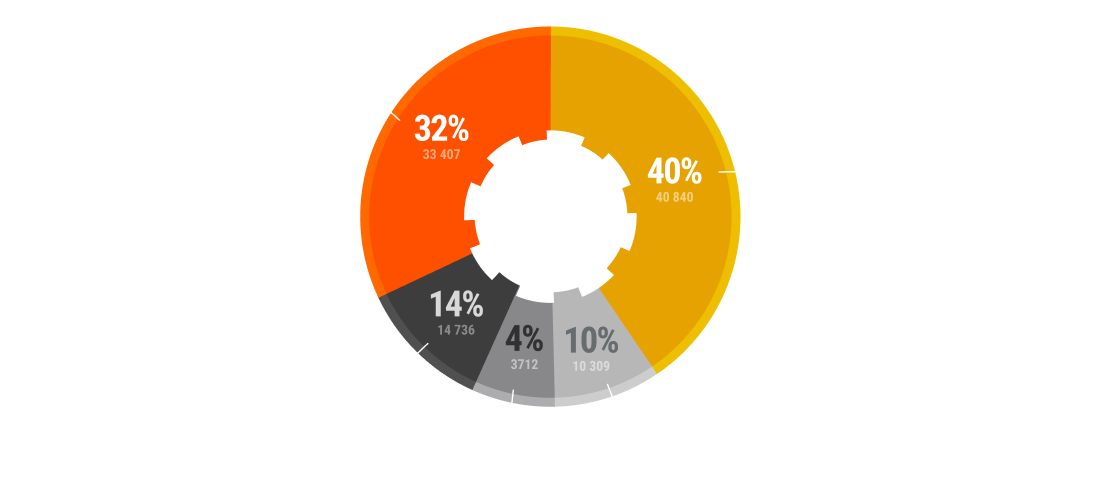 32%
33 407

40%
40 840

14%
14 736

4%
3712

10%
10 309