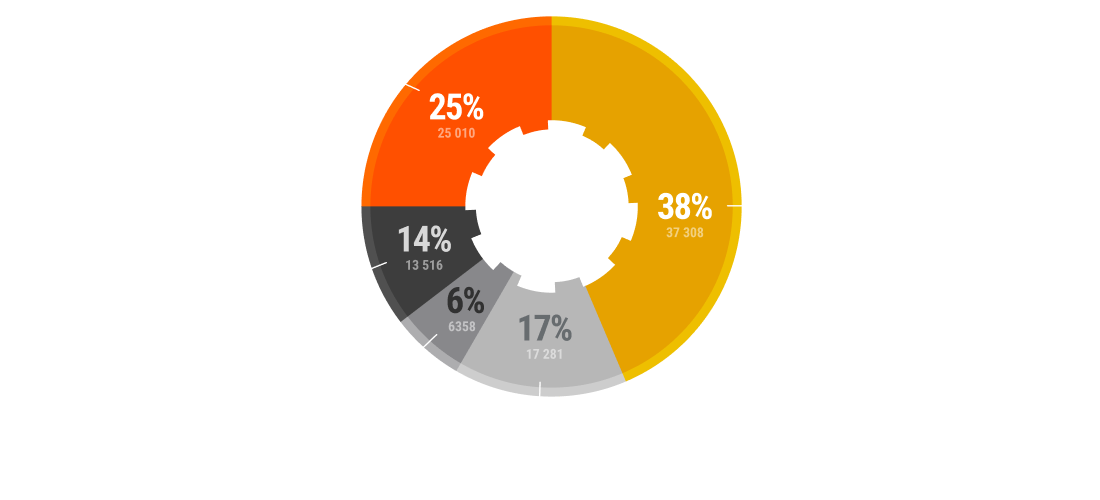 25%
25 010

38%
37 308

14%
13 516

6%
6358

17%
17 281