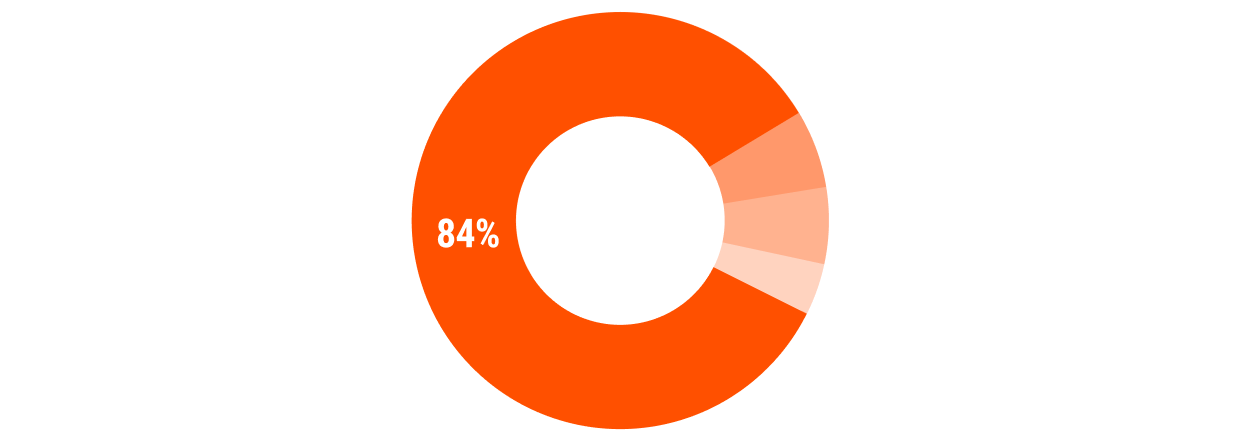 84%