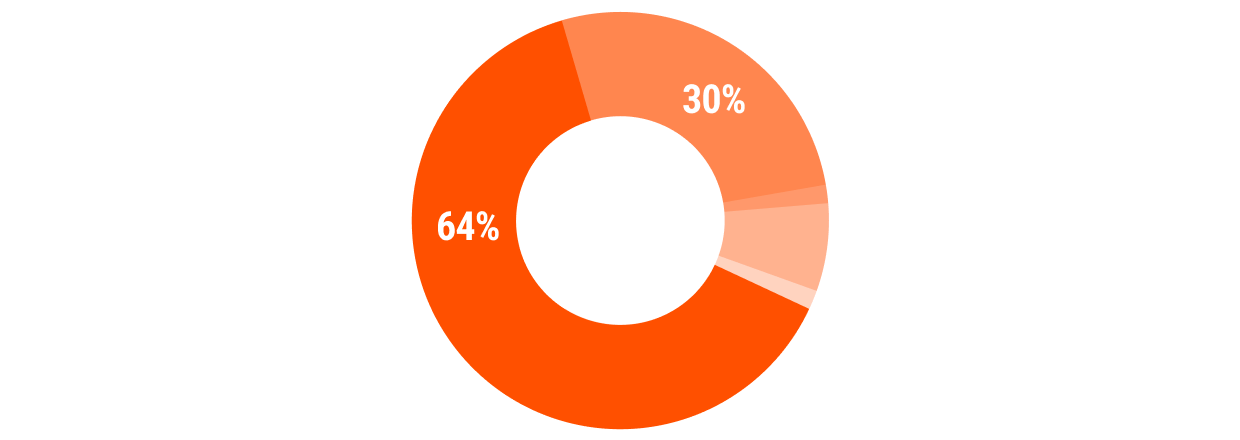 30%

64%