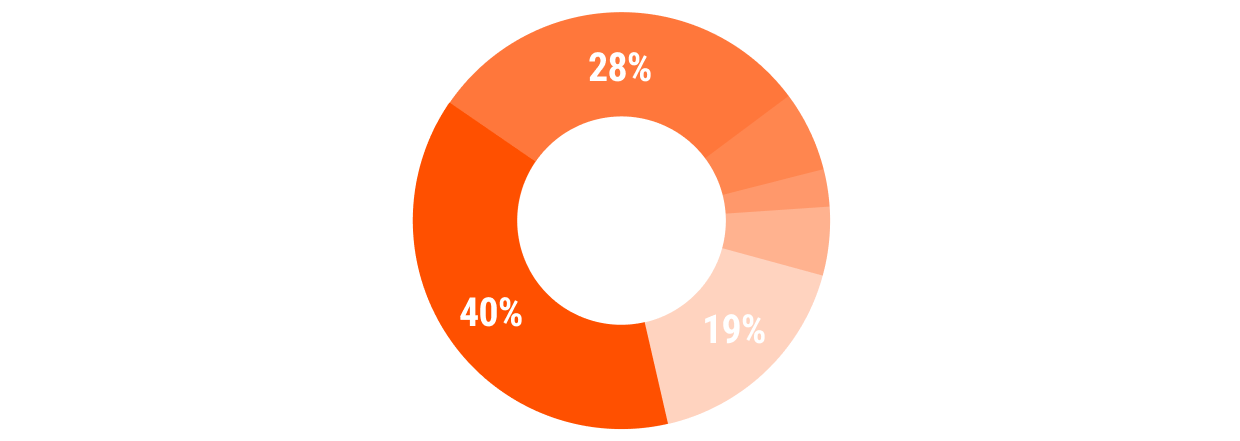 28%

40%

19%