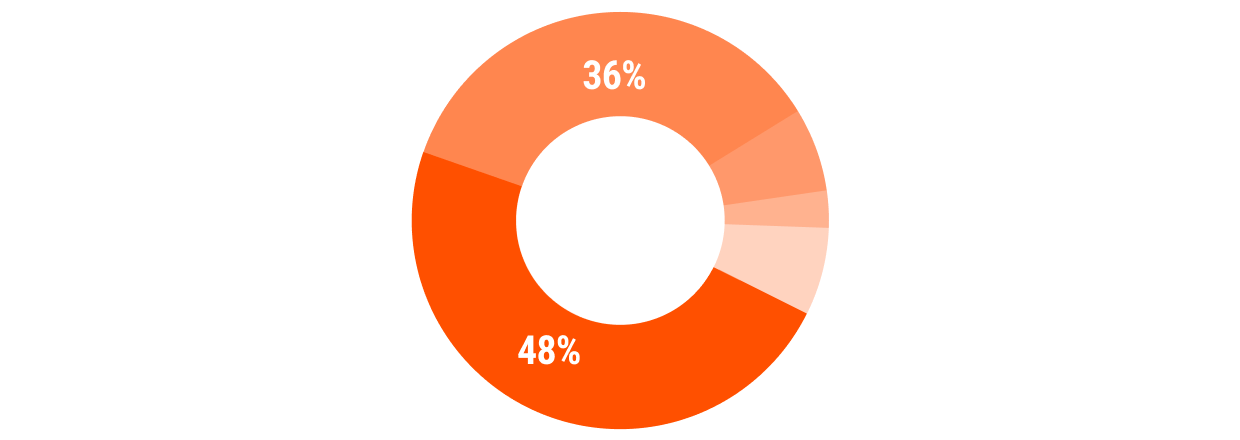 36%

48%