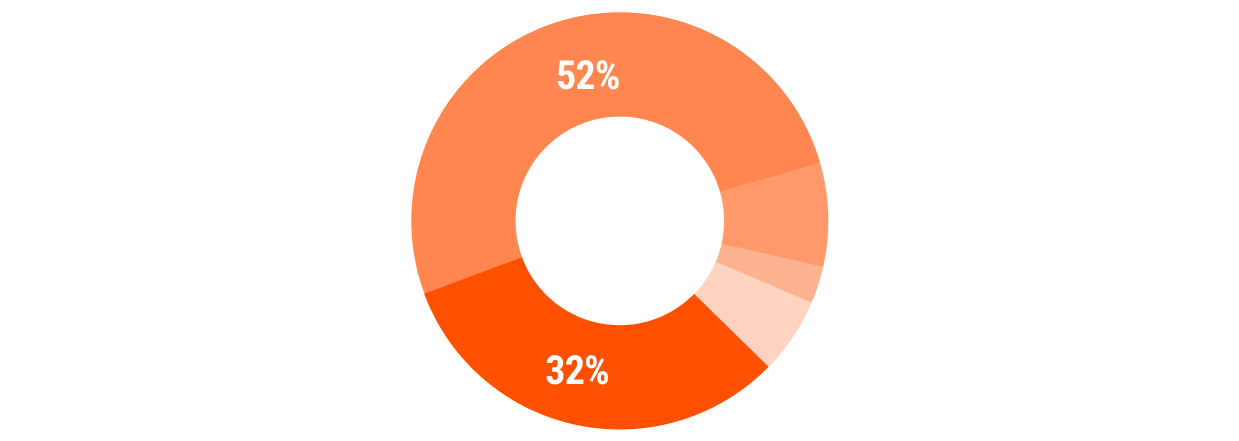 52%

32%